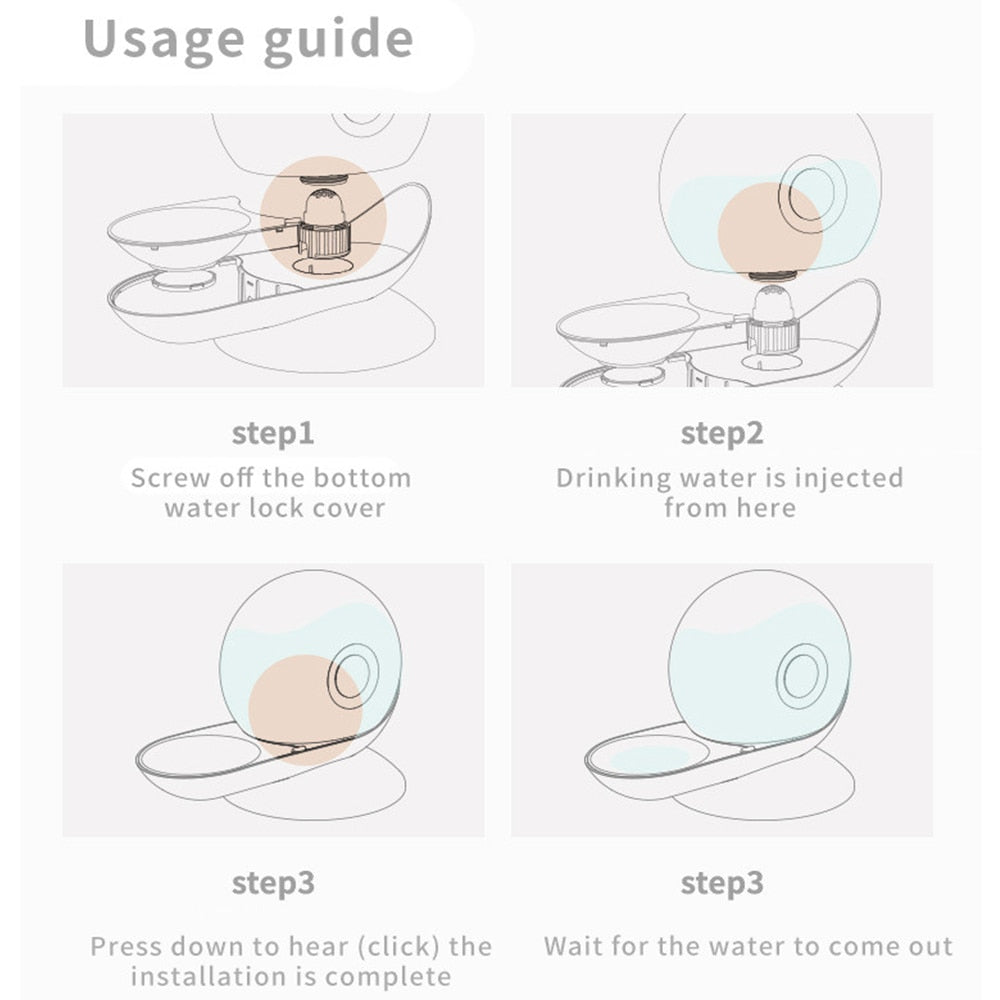 Usage guide

step1
Screw off the bottom water lock cover

step2
Drinking water is injected from here

step3
Press down to hear (click) the installation is complete

step3
Wait for the water to come out