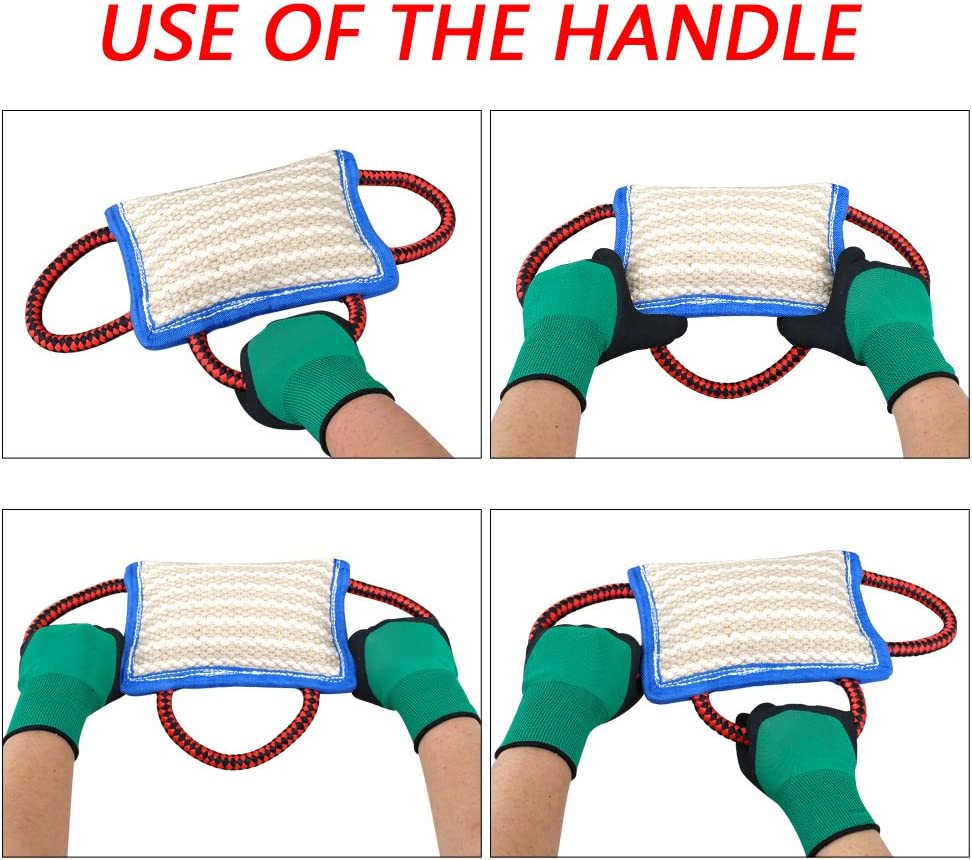 USE OF THE HANDLE